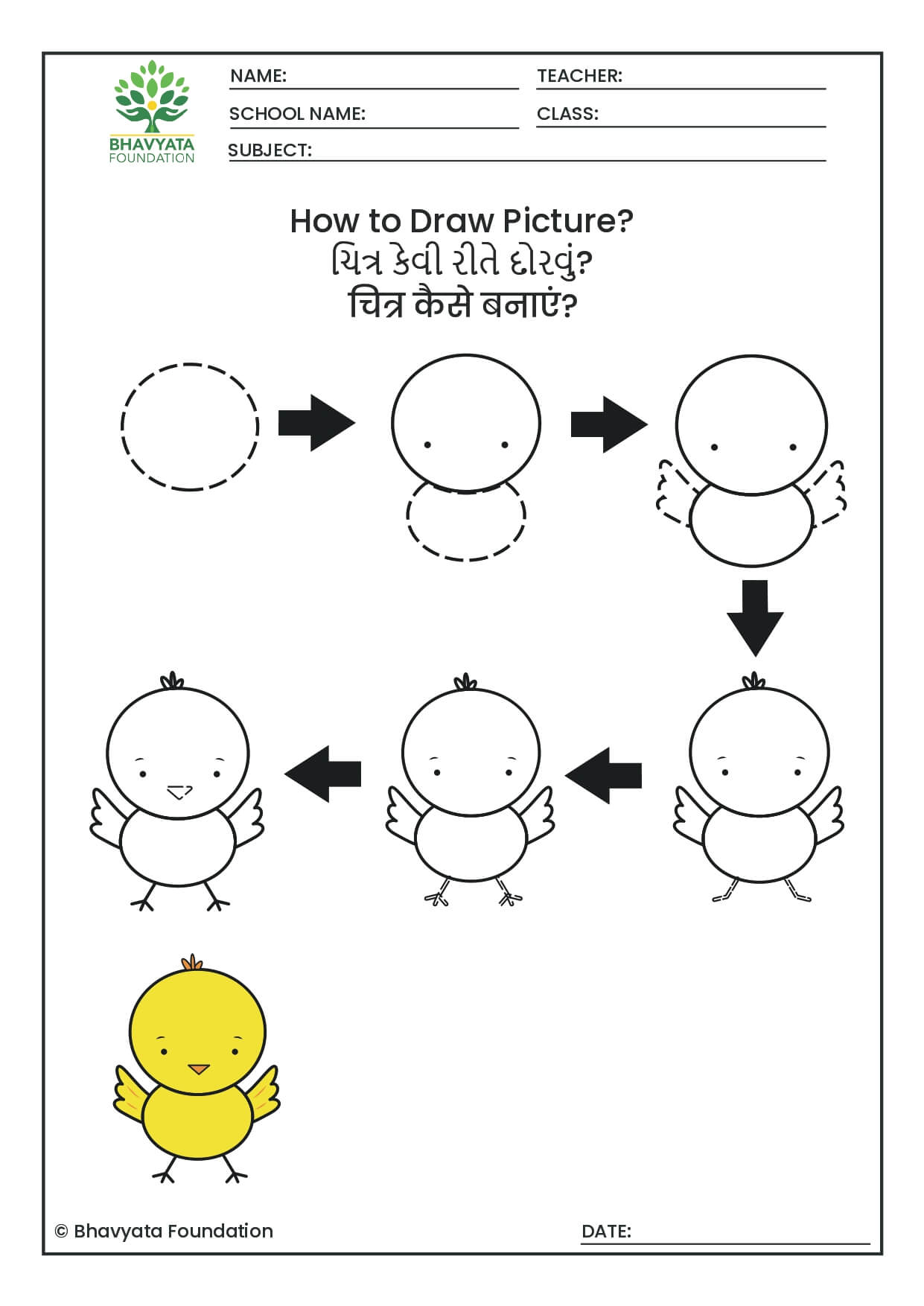 BHAVYATA FOUNDATION

NAME:
TEACHER:
SCHOOL NAME:
CLASS:
SUBJECT:

How to Draw Picture?
ચિત્ર કેવી રીતે દોરવું?
चित्र कैसे बनाएं?

© Bhavyata Foundation
DATE: