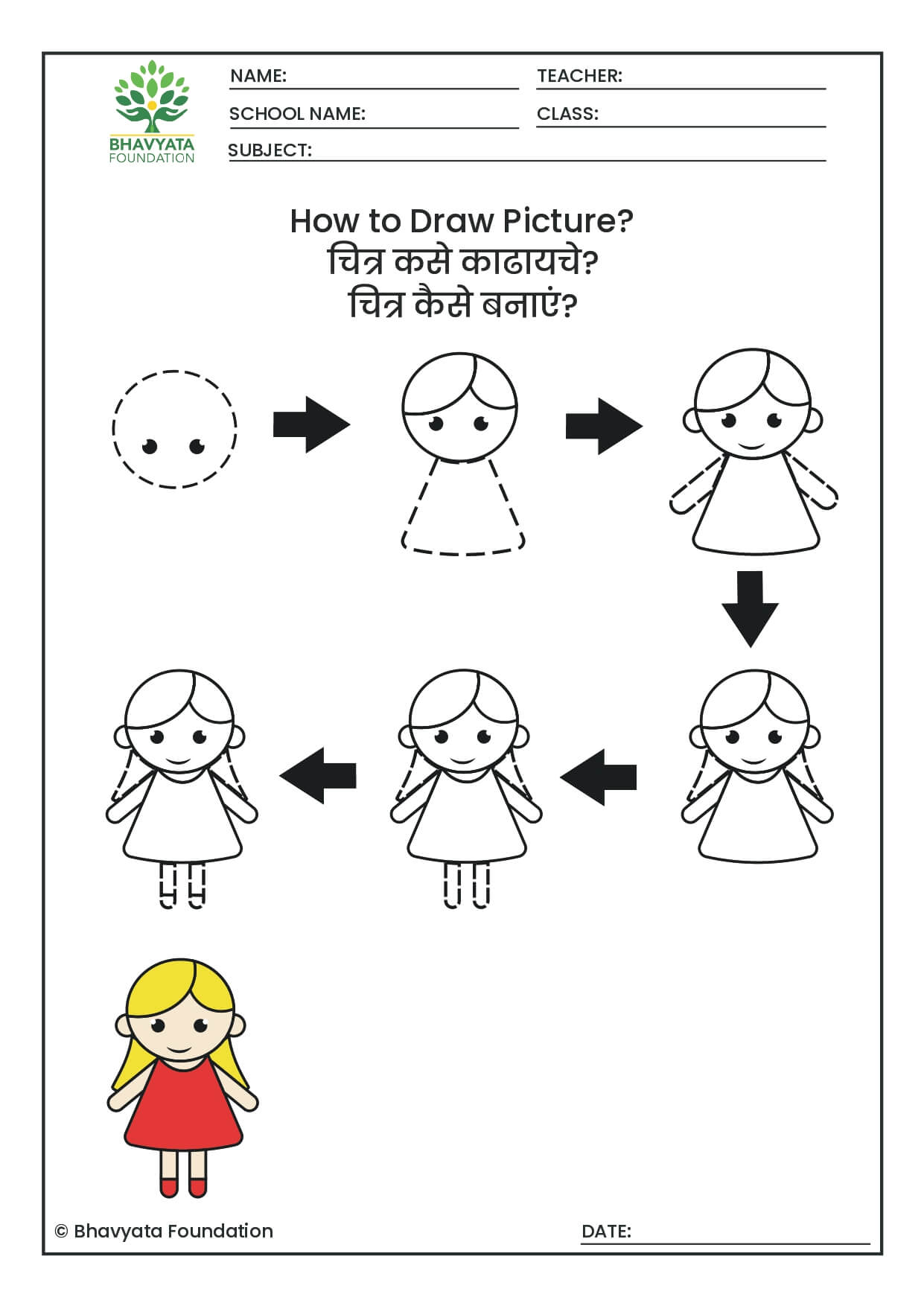 BHAVYATA FOUNDATION

NAME:
TEACHER:
SCHOOL NAME:
CLASS:
SUBJECT:

How to Draw Picture?
चित्र कसे काढायचे?
चित्र कैसे बनाएं?

© Bhavyata Foundation
DATE: